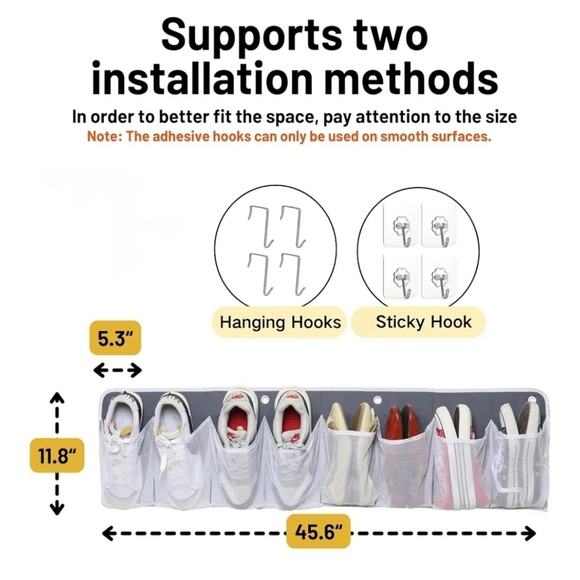 Supports two installation methods

In order to better fit the space, pay attention to the size

Note: The adhesive hooks can only be used on smooth surfaces.

Hanging Hooks

Sticky Hook

5.3"

11.8"

45.6"